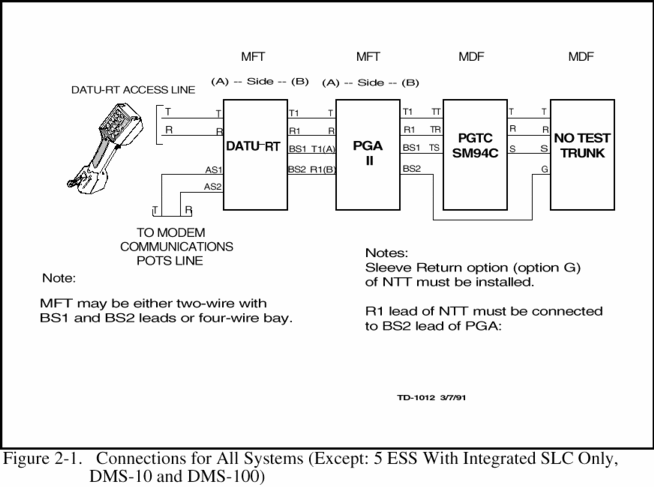 MFT

MFT

MDF

MDF

(A) -- Side -- (B)

(A) -- Side -- (B)

DATU-RT ACCESS LINE

T

R

T

R

AS1

AS2

DATU-RT

T1

R1

BS1

BS2

T

R

T1(A)

R1(B)

PGA II

T1

R1

BS1

BS2

TT

TR

TS

PGTC SM94C

T

R

S

T

R

S

G

NO TEST TRUNK

T

R

TO MODEM COMMUNICATIONS POTS LINE

Note:

MFT may be either two-wire with BS1 and BS2 leads or four-wire bay.

Notes:

Sleeve Return option (option G) of NTT must be installed.

R1 lead of NTT must be connected to BS2 lead of PGA:

TD-1012 3/7/91

Figure 2-1. Connections for All Systems (Except: 5 ESS With Integrated SLC Only, DMS-10 and DMS-100)