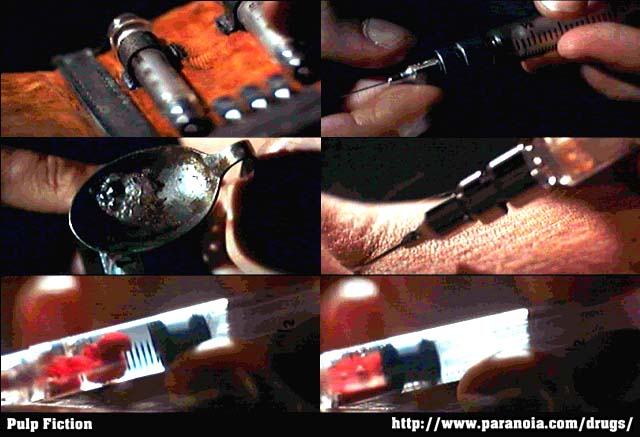 Pulp Fiction

http://www.paranoia.com/drugs/