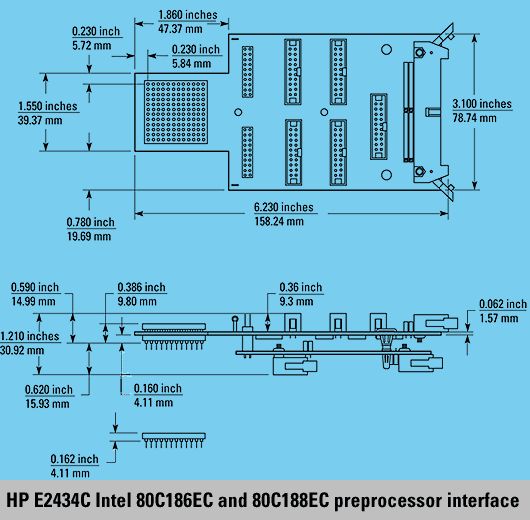 1.860 inches
47.37 mm

0.230 inch
5.72 mm

0.230 inch
5.84 mm

1.550 inches
39.37 mm

3.100 inches
78.74 mm

0.780 inch
19.69 mm

6.230 inches
158.24 mm

0.590 inch
14.99 mm

0.386 inch
9.80 mm

0.36 inch
9.3 mm

0.062 inch
1.57 mm

1.210 inches
30.92 mm

0.620 inch
15.93 mm

0.160 inch
4.11 mm

0.162 inch
4.11 mm

HP E2434C Intel 80C186EC and 80C188EC preprocessor interface