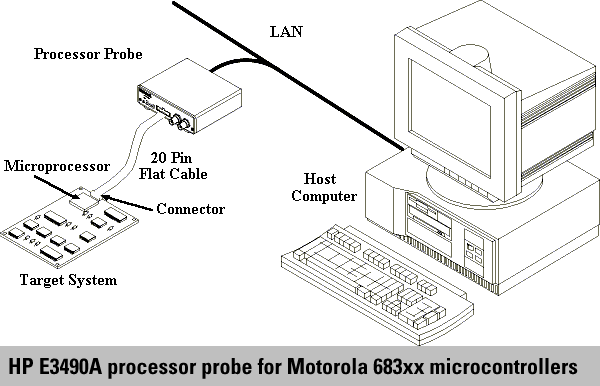 LAN

Processor Probe

20 Pin
Flat Cable

Microprocessor

Connector

Host
Computer

Target System

HP E3490A processor probe for Motorola 683xx microcontrollers