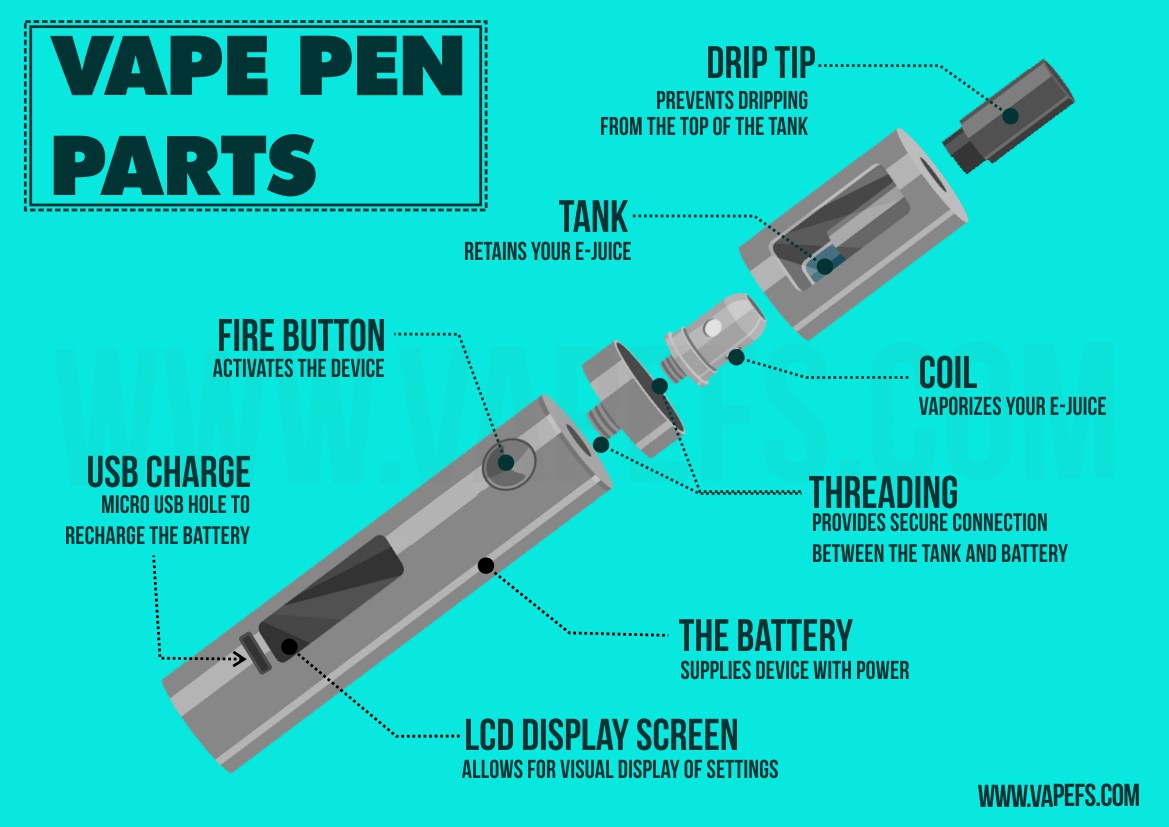 VAPE PEN PARTS

DRIP TIP
PREVENTS DRIPPING FROM THE TOP OF THE TANK

TANK
RETAINS YOUR E-JUICE

FIRE BUTTON
ACTIVATES THE DEVICE

COIL
VAPORIZES YOUR E-JUICE

USB CHARGE
MICRO USB HOLE TO RECHARGE THE BATTERY

THREADING
PROVIDES SECURE CONNECTION BETWEEN THE TANK AND BATTERY

THE BATTERY
SUPPLIES DEVICE WITH POWER

LCD DISPLAY SCREEN
ALLOWS FOR VISUAL DISPLAY OF SETTINGS

WWW.VAPEFS.COM

WWW.VAPEFS.COM